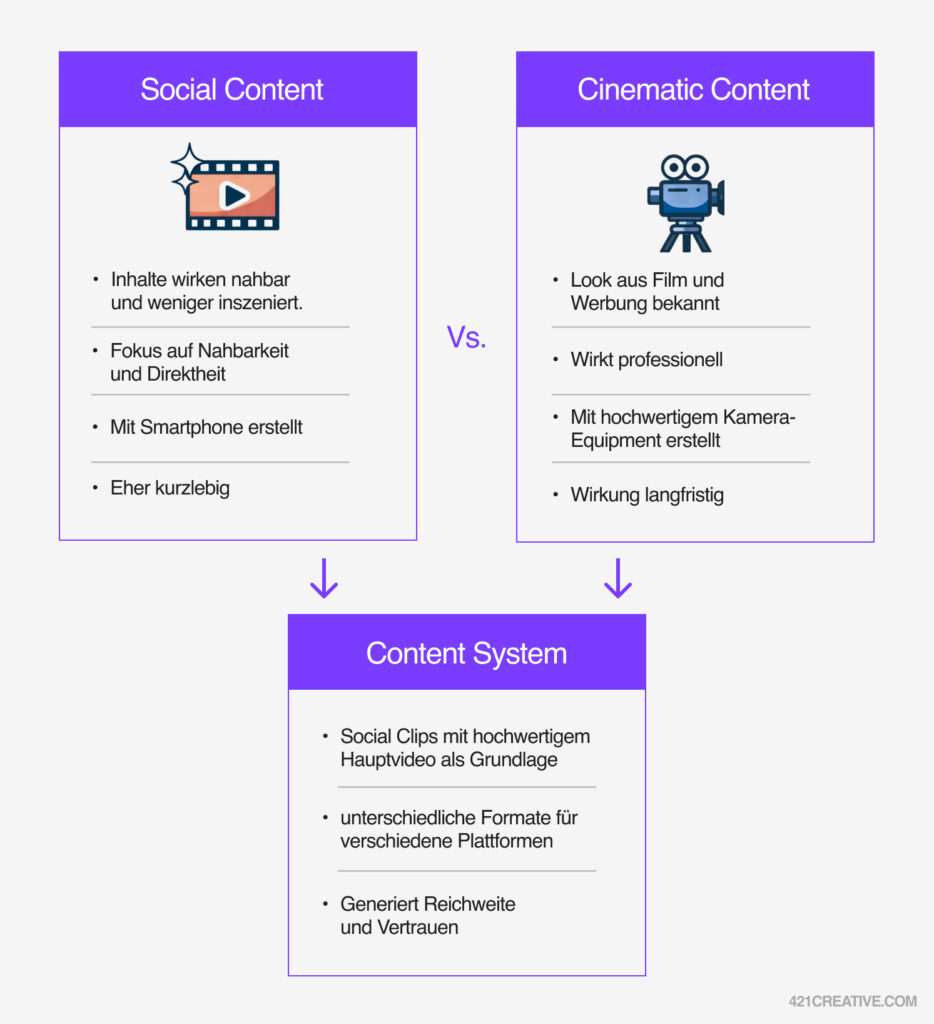 Social Content

• Inhalte wirken nahbar und weniger inszeniert.

• Fokus auf Nahbarkeit und Direktheit

• Mit Smartphone erstellt

• Eher kurzlebig

Vs.

Cinematic Content

• Look aus Film und Werbung bekannt

• Wirkt professionell

• Mit hochwertigem Kamera-Equipment erstellt

• Wirkung langfristig

Content System

• Social Clips mit hochwertigem Hauptvideo als Grundlage

• unterschiedliche Formate für verschiedene Plattformen

• Generiert Reichweite und Vertrauen

421CREATIVE.COM